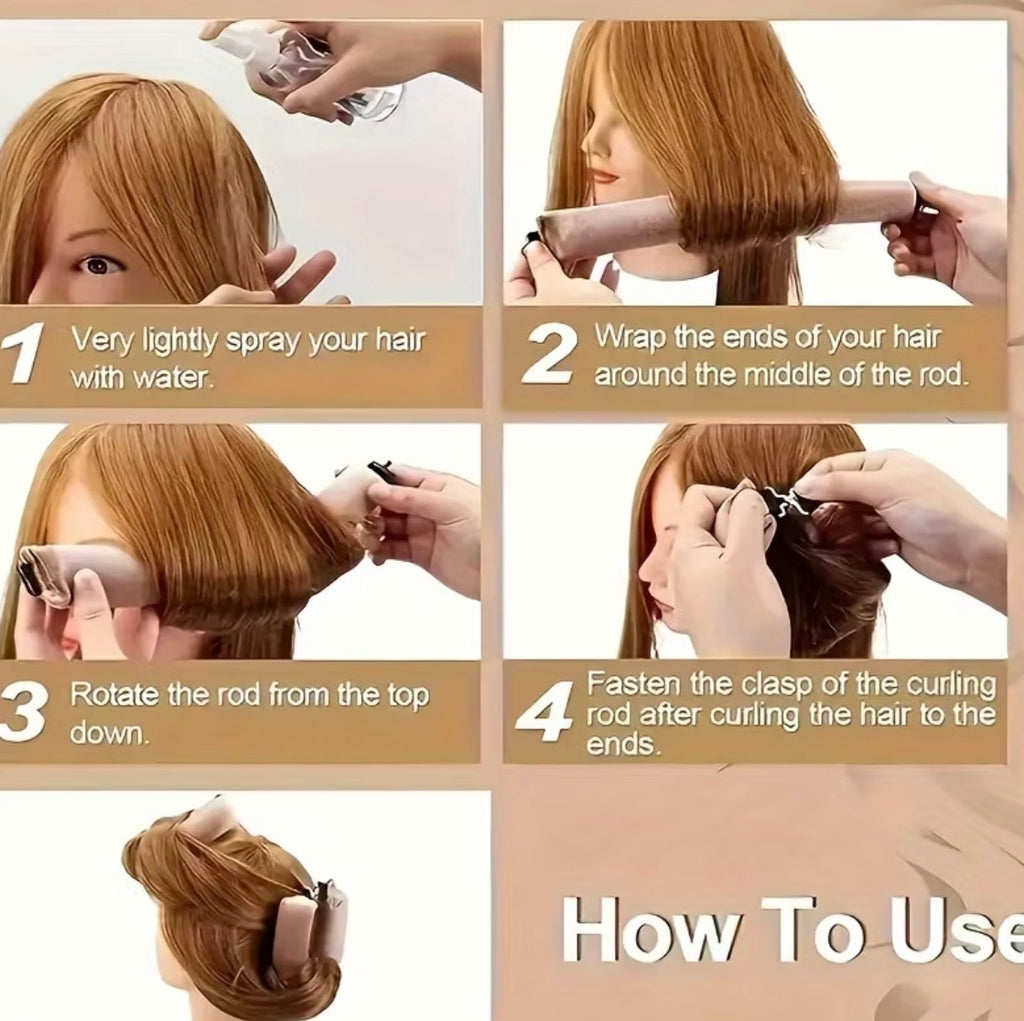 1 Very lightly spray your hair with water.

2 Wrap the ends of your hair around the middle of the rod.

3 Rotate the rod from the top down.

4 Fasten the clasp of the curling rod after curling the hair to the ends.

How To Use