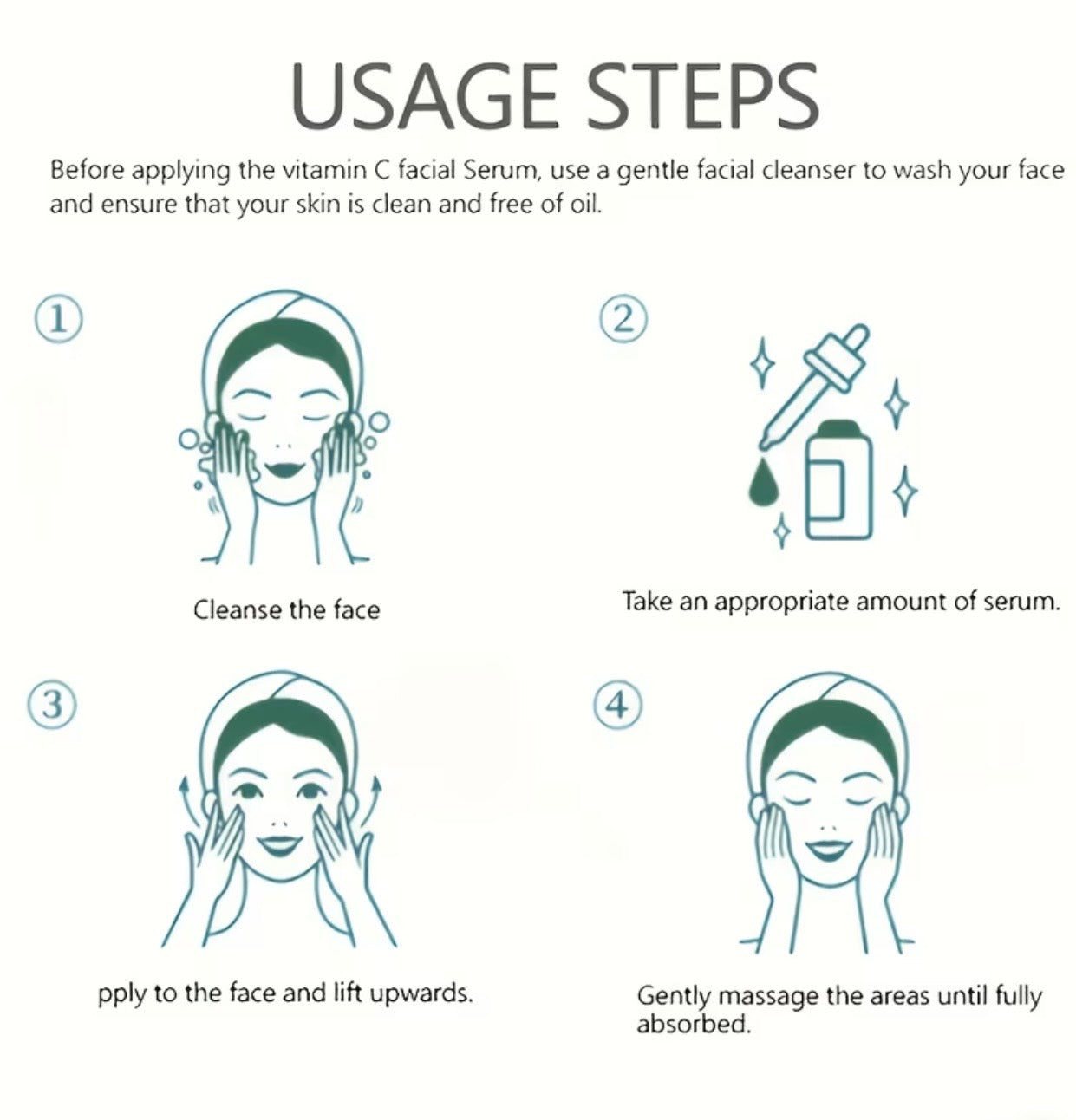 USAGE STEPS

Before applying the vitamin C facial Serum, use a gentle facial cleanser to wash your face and ensure that your skin is clean and free of oil.

①

Cleanse the face

②

Take an appropriate amount of serum.

③

pply to the face and lift upwards.

④

Gently massage the areas until fully absorbed.